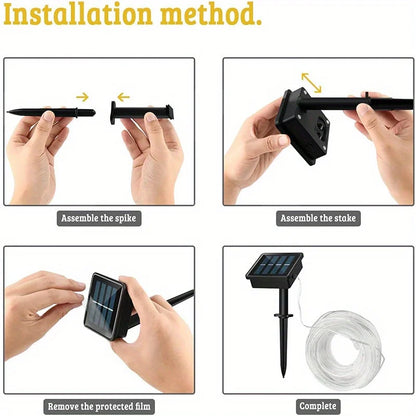 Installation method.

Assemble the spike

Assemble the stake

Remove the protected film

Complete