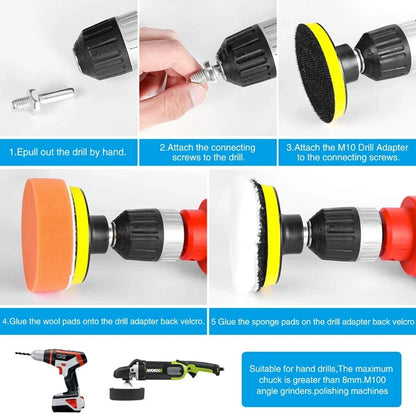 1.Epull out the drill by hand.

2.Attach the connecting screws to the drill.

3.Attach the M10 Drill Adapter to the connecting screws.

4.Glue the wool pads onto the drill adapter back velcro.

5 Glue the sponge pads on the drill adapter back velcro

WORX

Suitable for hand drills,The maximum chuck is greater than 8mm.M100 angle grinders.polishing machines